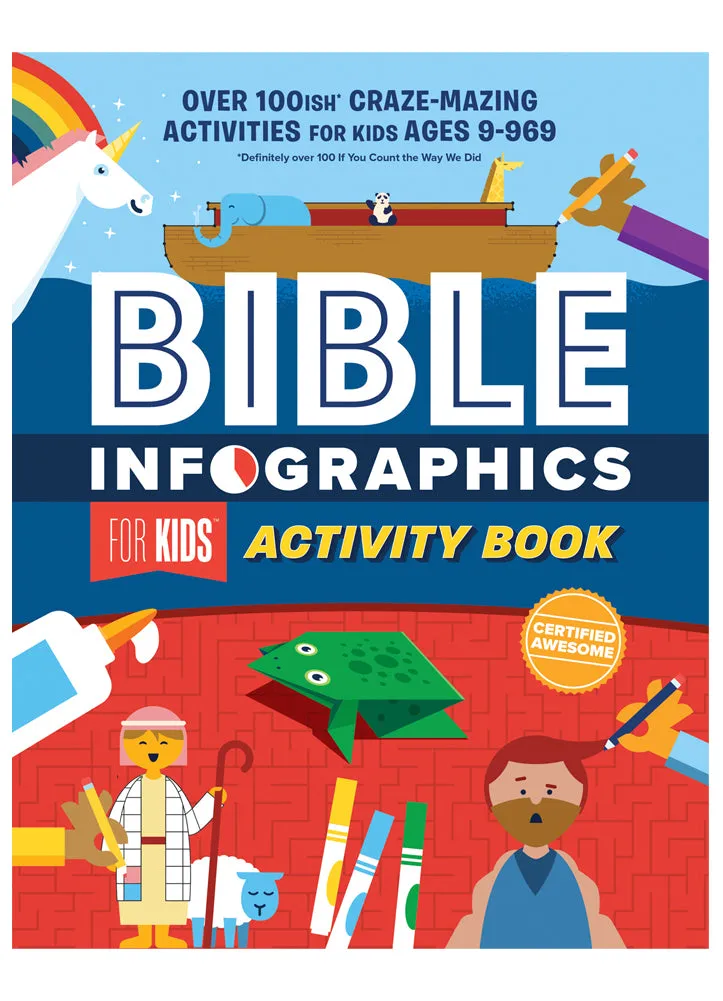 OVER 100ISH* CRAZE-MAZING ACTIVITIES FOR KIDS AGES 9-969

*Definitely over 100 If You Count the Way We Did

BIBLE INFOGRAPHICS

FOR KIDS™ ACTIVITY BOOK

CERTIFIED AWESOME